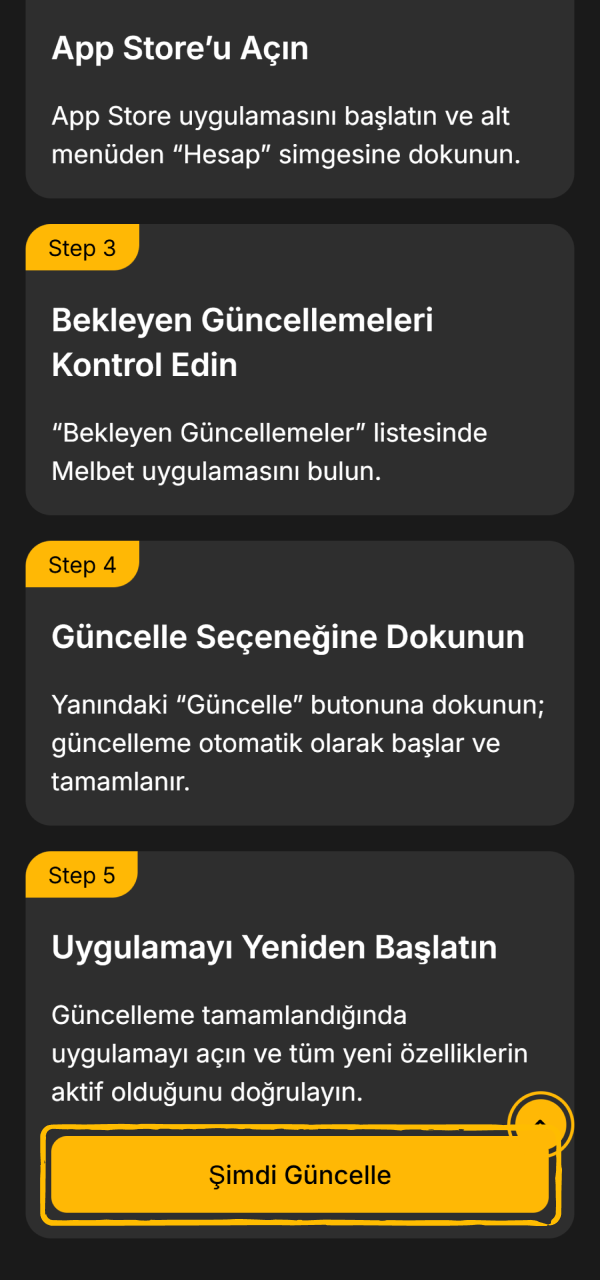 App Store’u Açın

App Store uygulamasını başlatın ve alt menüden “Hesap” simgesine dokunun.

Step 3

Bekleyen Güncellemeleri Kontrol Edin

“Bekleyen Güncellemeler” listesinde Melbet uygulamasını bulun.

Step 4

Güncelle Seçeneğine Dokunun

Yanındaki “Güncelle” butonuna dokunun; güncelleme otomatik olarak başlar ve tamamlanır.

Step 5

Uygulamayı Yeniden Başlatın

Güncelleme tamamlandığında uygulamayı açın ve tüm yeni özelliklerin aktif olduğunu doğrulayın.

Şimdi Güncelle